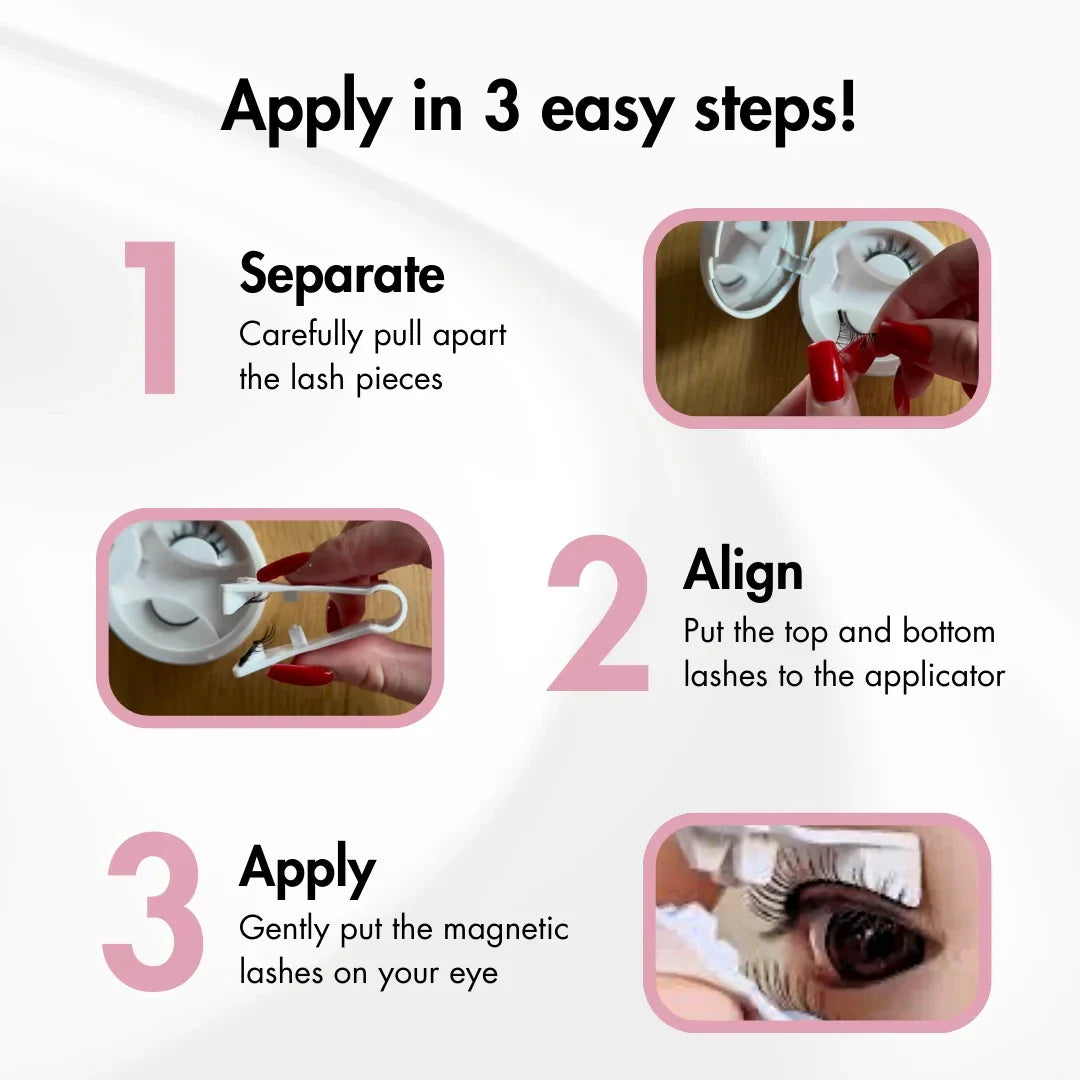 Apply in 3 easy steps!

1
Separate
Carefully pull apart the lash pieces

2
Align
Put the top and bottom lashes to the applicator

3
Apply
Gently put the magnetic lashes on your eye