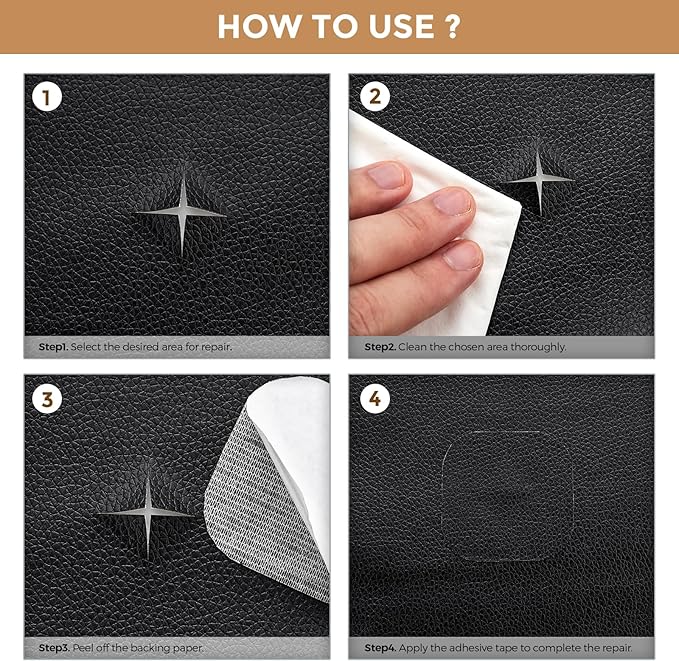 HOW TO USE ?

1

Step1. Select the desired area for repair.

2

Step2. Clean the chosen area thoroughly.

3

Step3. Peel off the backing paper.

4

Step4. Apply the adhesive tape to complete the repair.