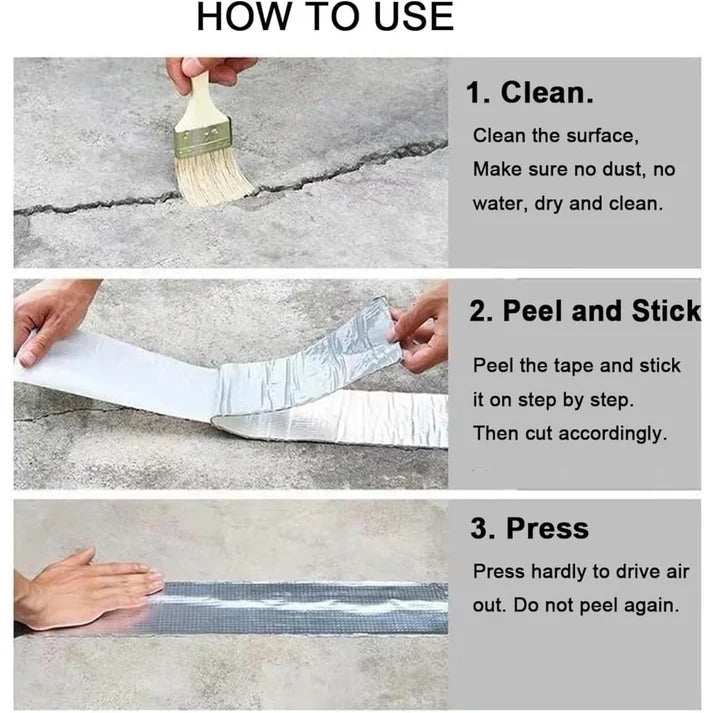 HOW TO USE

1. Clean.

Clean the surface, Make sure no dust, no water, dry and clean.

2. Peel and Stick

Peel the tape and stick it on step by step. Then cut accordingly.

3. Press

Press hardly to drive air out. Do not peel again.