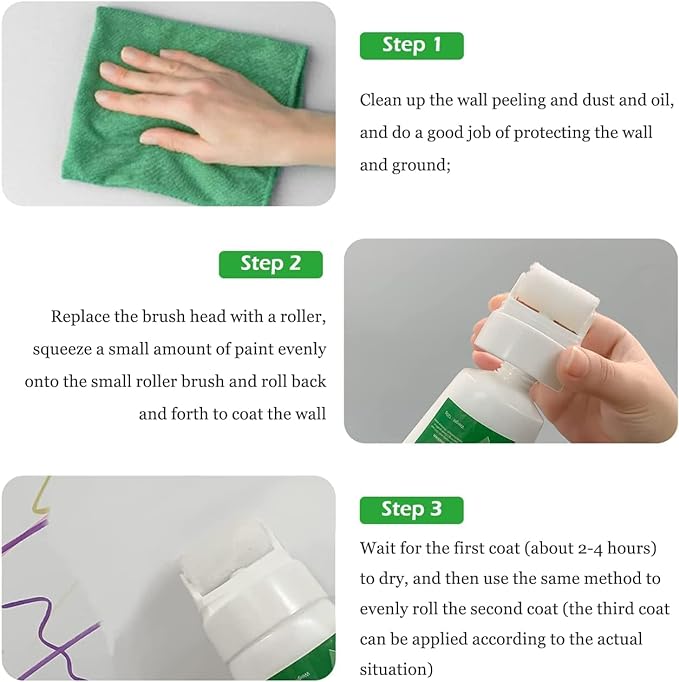 Step 1

Clean up the wall peeling and dust and oil, and do a good job of protecting the wall and ground;

Step 2

Replace the brush head with a roller, squeeze a small amount of paint evenly onto the small roller brush and roll back and forth to coat the wall

Step 3

Wait for the first coat (about 2-4 hours) to dry, and then use the same method to evenly roll the second coat (the third coat can be applied according to the actual situation)