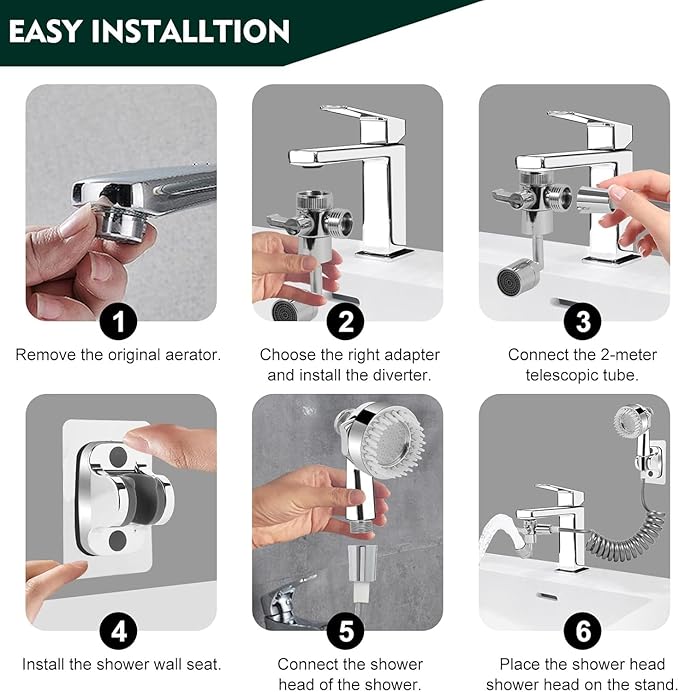 EASY INSTALLTION

1
Remove the original aerator.

2
Choose the right adapter and install the diverter.

3
Connect the 2-meter telescopic tube.

4
Install the shower wall seat.

5
Connect the shower head of the shower.

6
Place the shower head shower head on the stand.