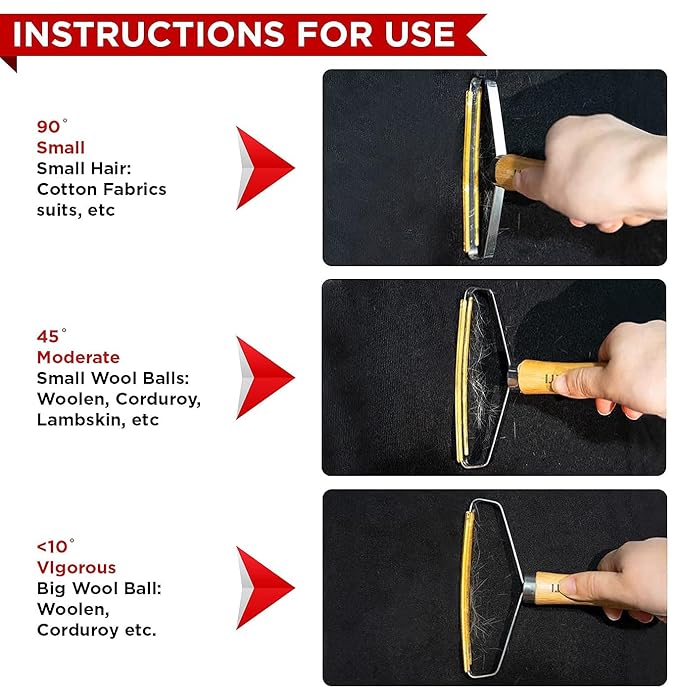 INSTRUCTIONS FOR USE

90°
Small
Small Hair:
Cotton Fabrics suits, etc

45°
Moderate
Small Wool Balls:
Woolen, Corduroy, Lambskin, etc

<10°
VIgorous
Big Wool Ball:
Woolen, Corduroy etc.