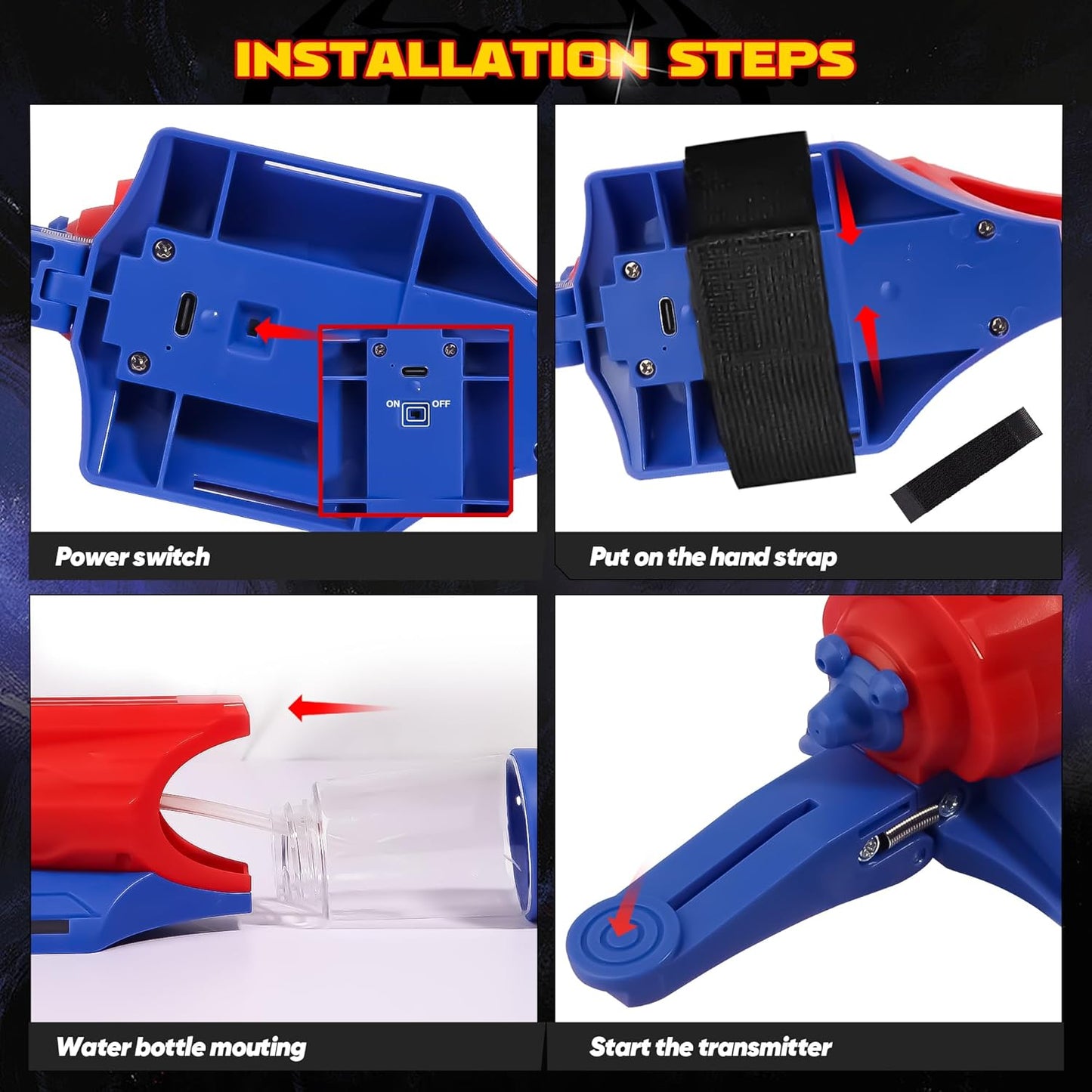 INSTALLATION STEPS

ON OFF

Power switch

Put on the hand strap

Water bottle mouting

Start the transmitter