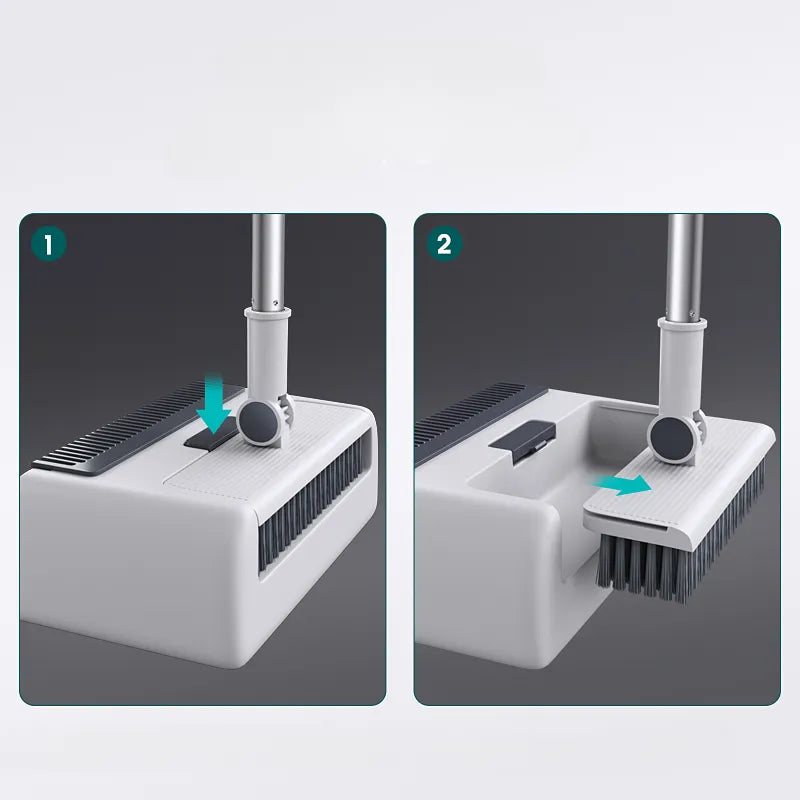 1

2