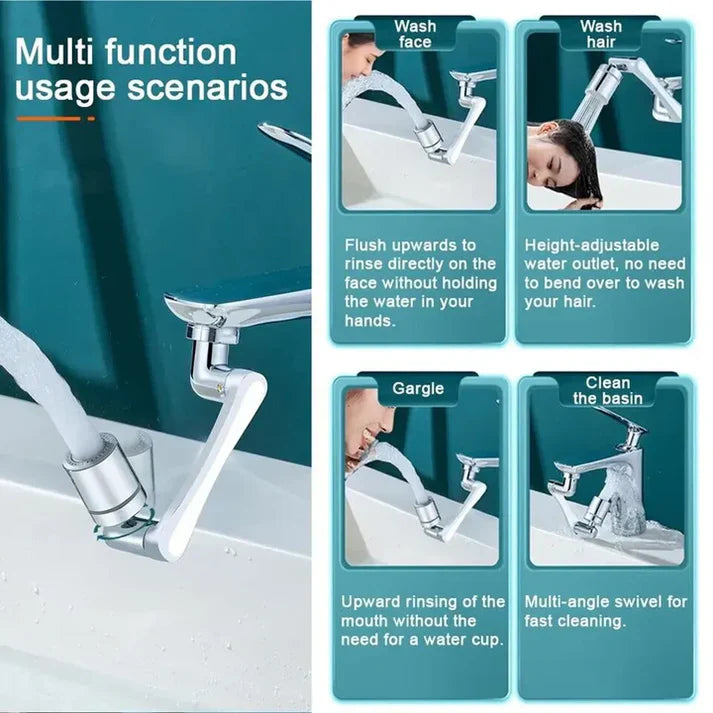 Multi function usage scenarios

Wash face

Flush upwards to rinse directly on the face without holding the water in your hands.

Wash hair

Height-adjustable water outlet, no need to bend over to wash your hair.

Gargle

Upward rinsing of the mouth without the need for a water cup.

Clean the basin

Multi-angle swivel for fast cleaning.