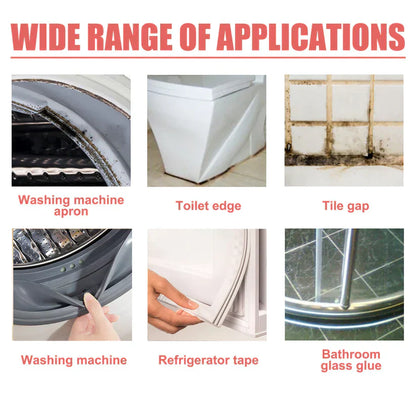 WIDE RANGE OF APPLICATIONS

Washing machine apron

Toilet edge

Tile gap

Washing machine

Refrigerator tape

Bathroom glass glue