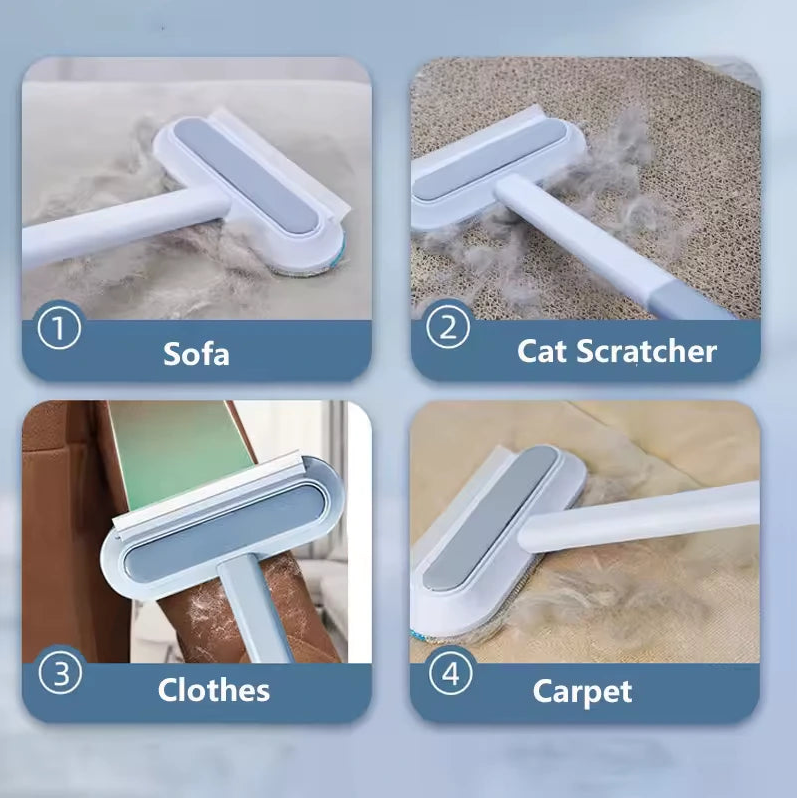 ① Sofa

② Cat Scratcher

③ Clothes

④ Carpet