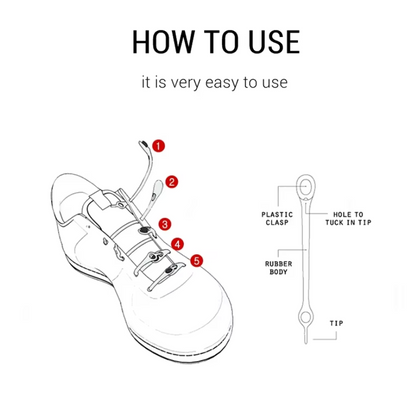 HOW TO USE

it is very easy to use

1
2
3
4
5

PLASTIC CLASP

HOLE TO TUCK IN TIP

RUBBER BODY

TIP