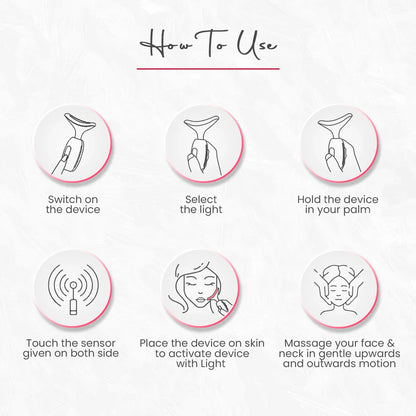 How To Use

Switch on the device

Select the light

Hold the device in your palm

Touch the sensor given on both side

Place the device on skin to activate device with Light

Massage your face & neck in gentle upwards and outwards motion